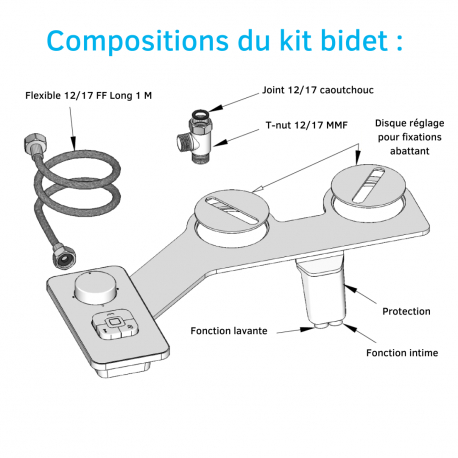 Compositions du kit bidet :

Flexible 12/17 FF Long 1 M

Joint 12/17 caoutchouc

T-nut 12/17 MMF

Disque réglage pour fixations abattant

Protection

Fonction lavante

Fonction intime